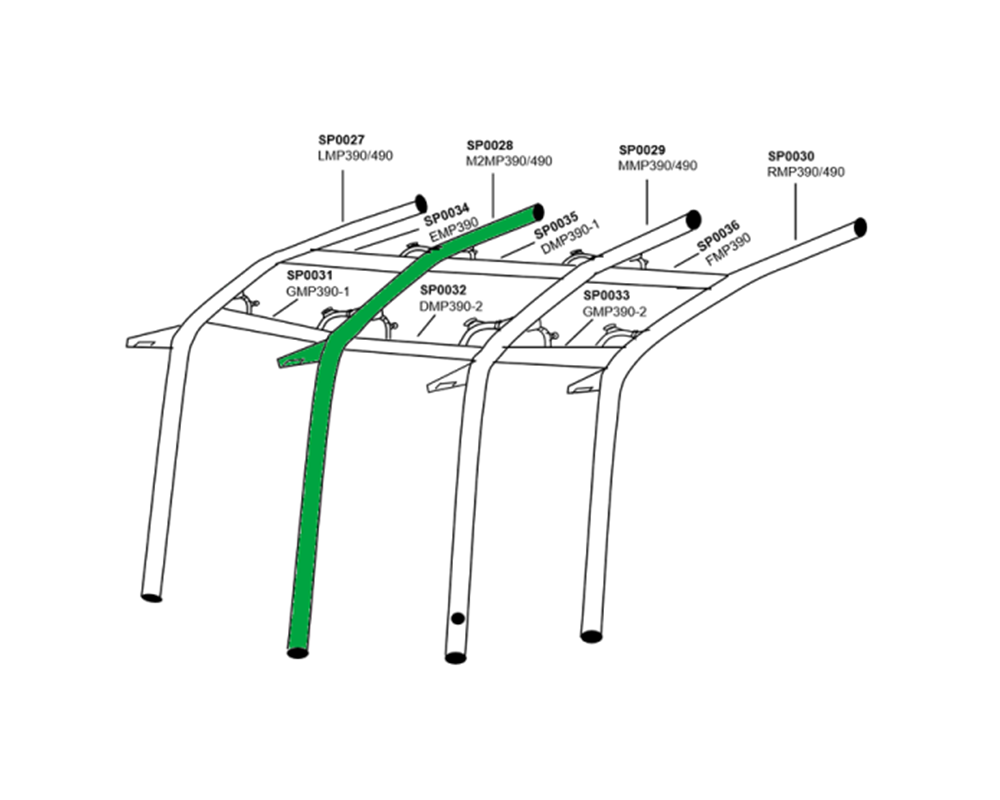 SP0027
LMP390/490

SP0028
M2MP390/490

SP0029
MMP390/490

SP0030
RMP390/490

SP0034
EMP390

SP0035
DMP390-1

SP0036
FMP390

SP0031
GMP390-1

SP0032
DMP390-2

SP0033
GMP390-2